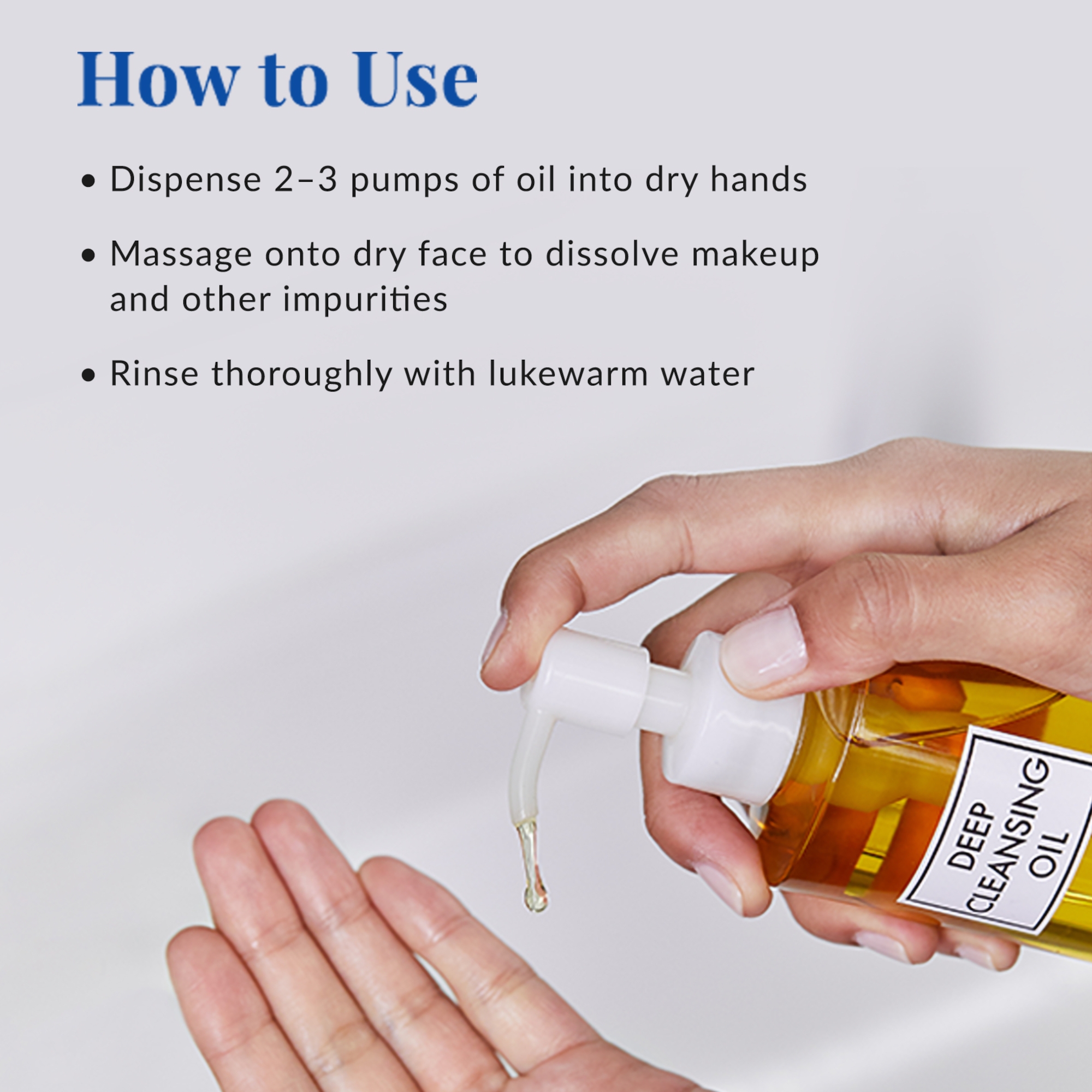 How to Use

• Dispense 2–3 pumps of oil into dry hands

• Massage onto dry face to dissolve makeup and other impurities

• Rinse thoroughly with lukewarm water

DEEP CLEANSING OIL