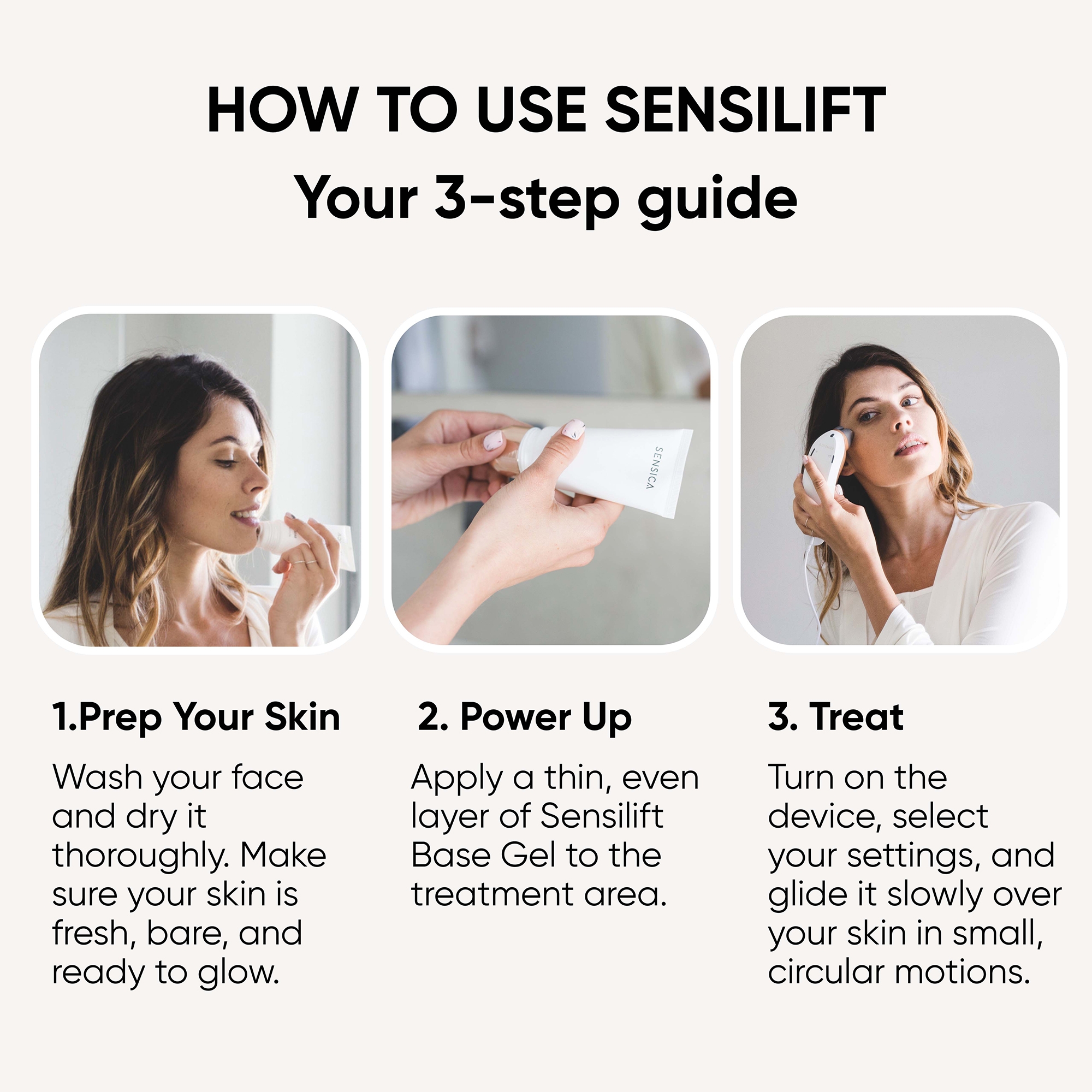 HOW TO USE SENSILIFT
Your 3-step guide

SENSICA

1.Prep Your Skin

Wash your face and dry it thoroughly. Make sure your skin is fresh, bare, and ready to glow.

2. Power Up

Apply a thin, even layer of Sensilift Base Gel to the treatment area.

3. Treat

Turn on the device, select your settings, and glide it slowly over your skin in small, circular motions.