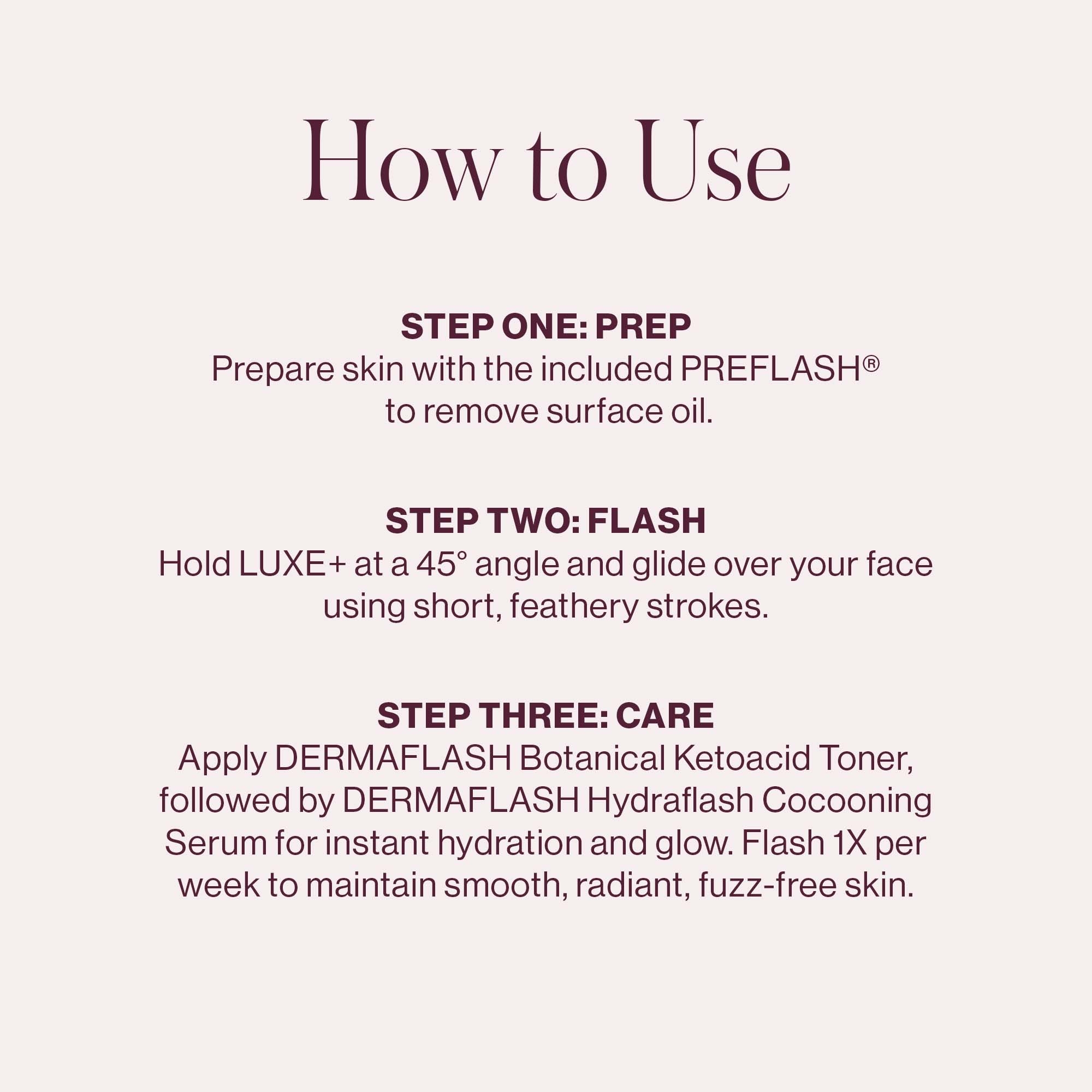 How to Use

STEP ONE: PREP
Prepare skin with the included PREFLASH® to remove surface oil.

STEP TWO: FLASH
Hold LUXE+ at a 45° angle and glide over your face using short, feathery strokes.

STEP THREE: CARE
Apply DERMAFLASH Botanical Ketoacid Toner, followed by DERMAFLASH Hydraflash Cocooning Serum for instant hydration and glow. Flash 1X per week to maintain smooth, radiant, fuzz-free skin.